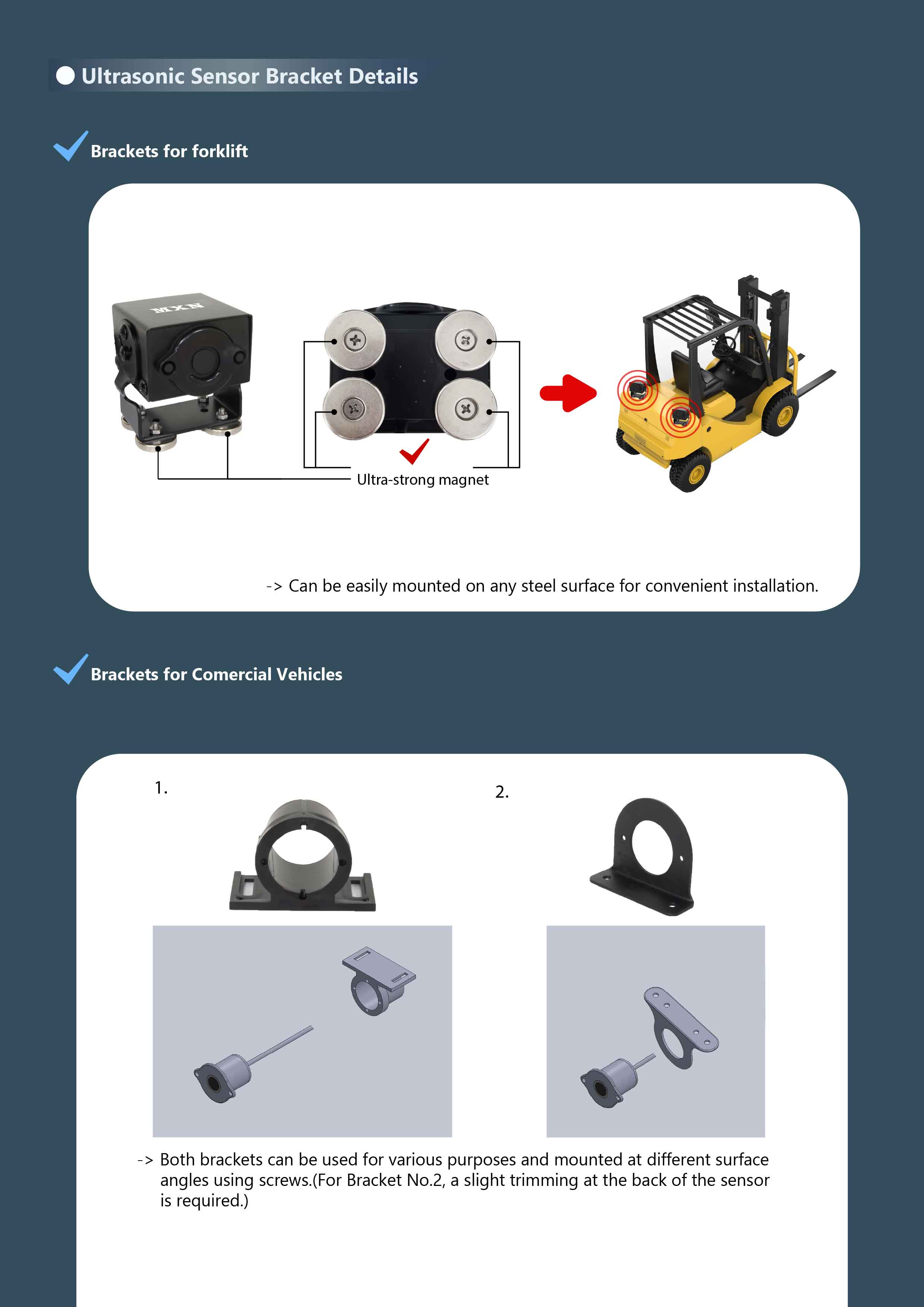 Ultrasonic Sensor Bracket Details

Brackets for forklift

MXN

Ultra-strong magnet

-> Can be easily mounted on any steel surface for convenient installation.

Brackets for Comercial Vehicles

1.

2.

-> Both brackets can be used for various purposes and mounted at different surface angles using screws.(For Bracket No.2, a slight trimming at the back of the sensor is required.)