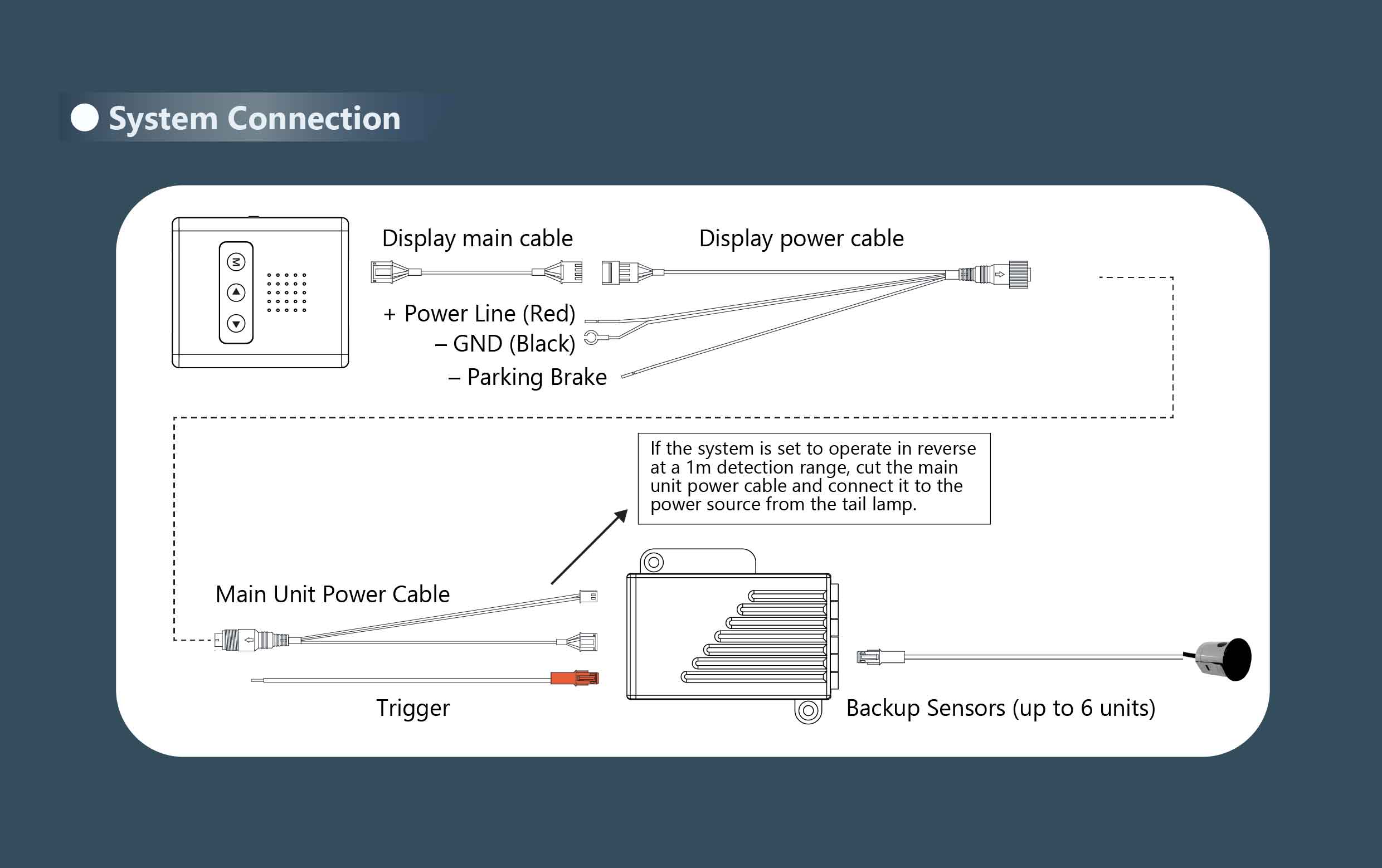 System Connection

M

Display main cable

Display power cable

+ Power Line (Red)

– GND (Black)

– Parking Brake

If the system is set to operate in reverse at a 1m detection range, cut the main unit power cable and connect it to the power source from the tail lamp.

Main Unit Power Cable

Trigger

Backup Sensors (up to 6 units)